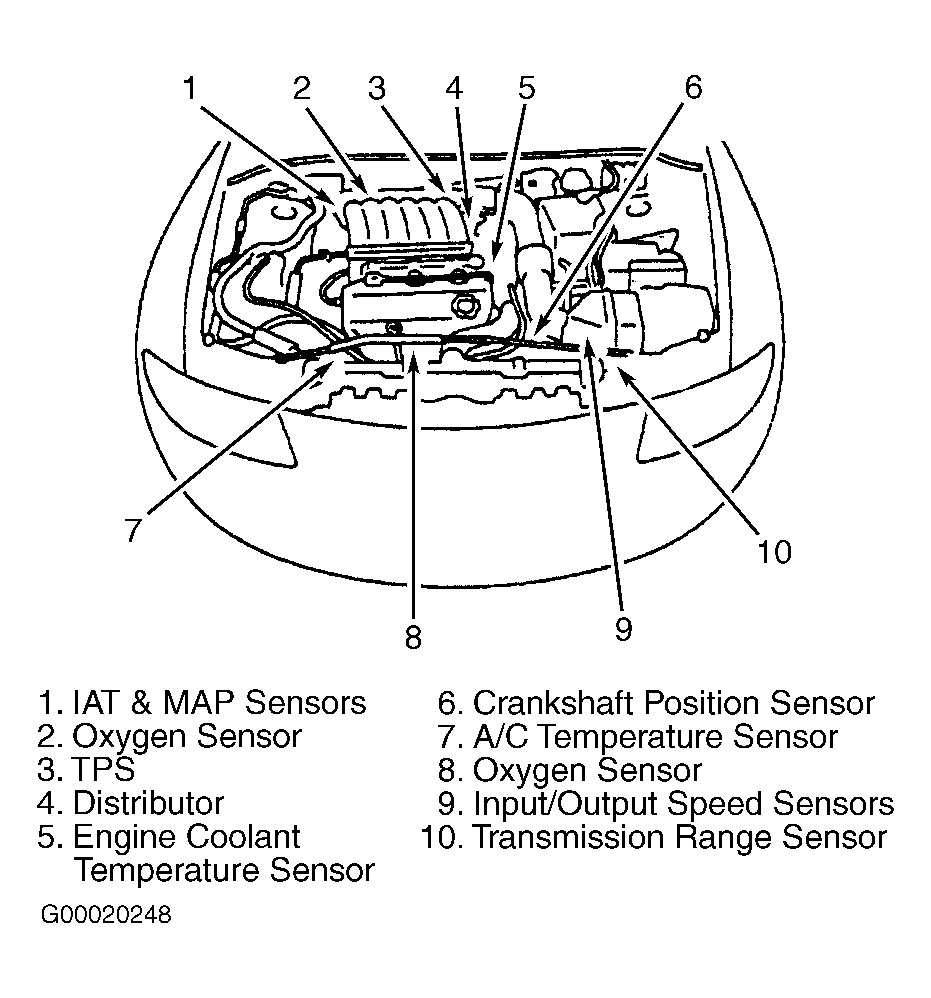 1 2 3 4 5 6

7 8 9 10

1. IAT & MAP Sensors
2. Oxygen Sensor
3. TPS
4. Distributor
5. Engine Coolant Temperature Sensor

6. Crankshaft Position Sensor
7. A/C Temperature Sensor
8. Oxygen Sensor
9. Input/Output Speed Sensors
10. Transmission Range Sensor

G00020248