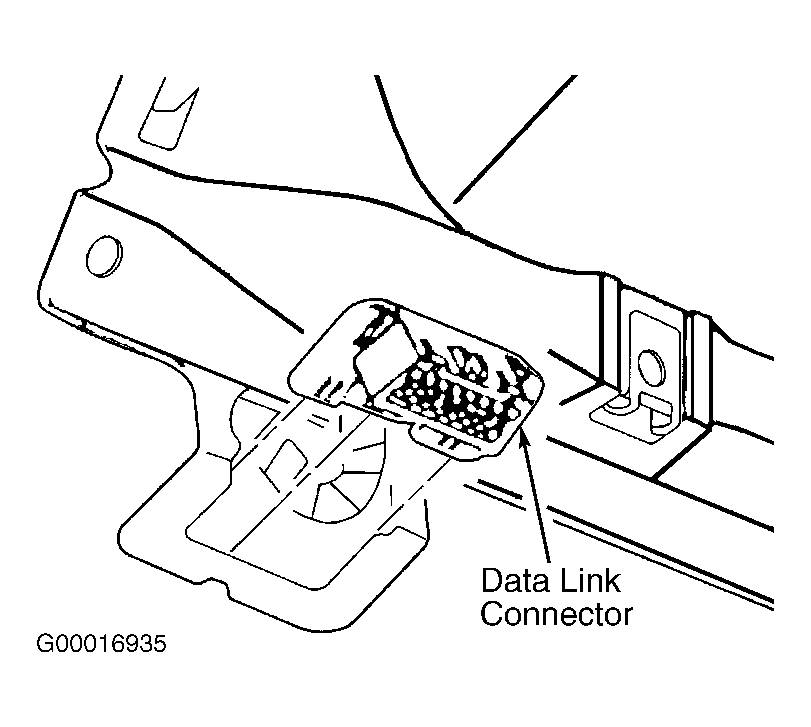 Data Link Connector

G00016935