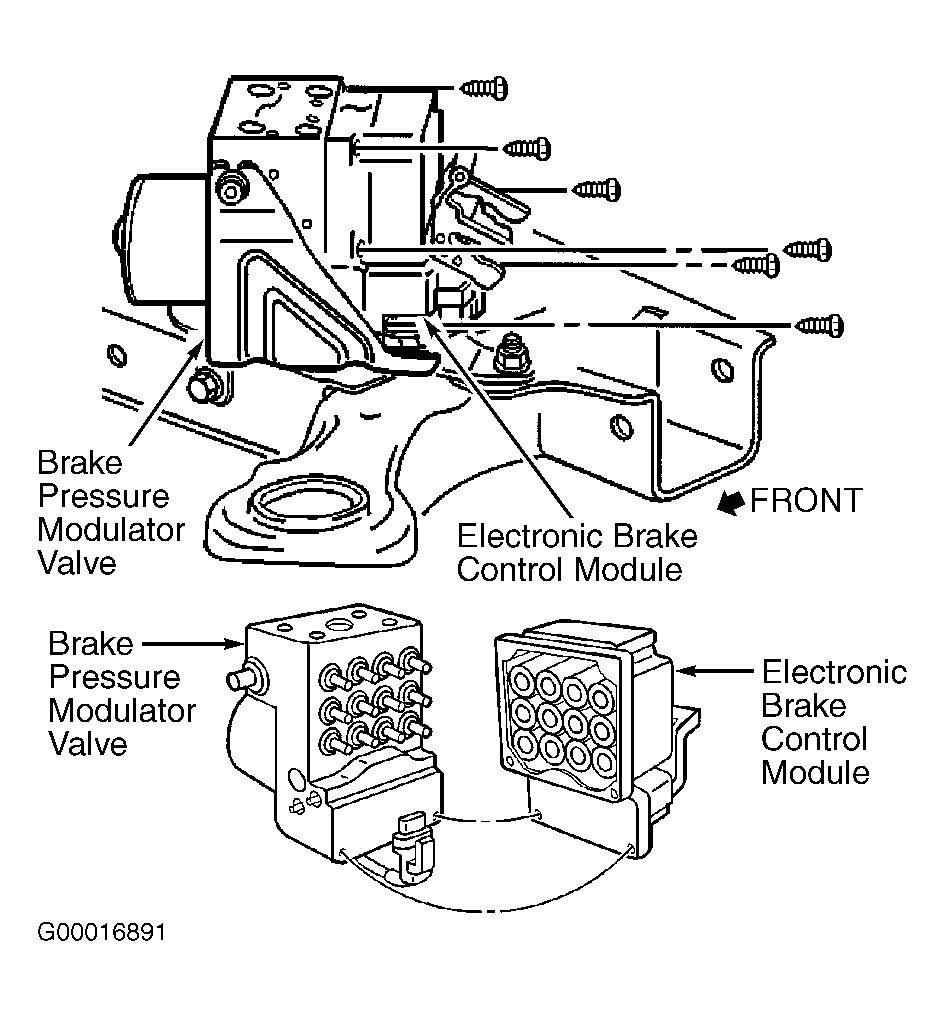 Brake Pressure Modulator Valve

Electronic Brake Control Module

FRONT

Brake Pressure Modulator Valve

Electronic Brake Control Module

G00016891