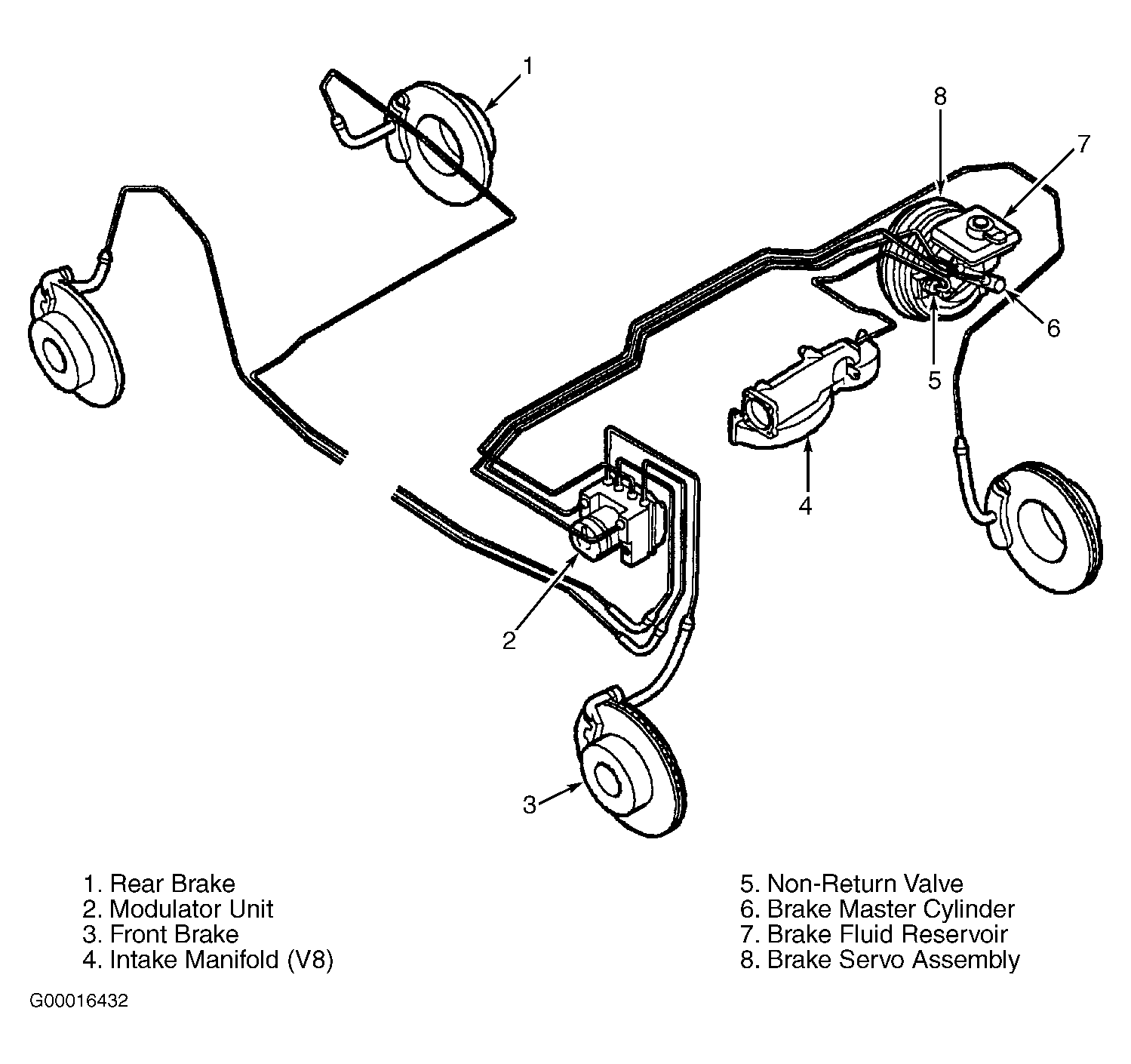 1

8

7

6

5

4

2

3

1. Rear Brake
2. Modulator Unit
3. Front Brake
4. Intake Manifold (V8)

5. Non-Return Valve
6. Brake Master Cylinder
7. Brake Fluid Reservoir
8. Brake Servo Assembly

G00016432