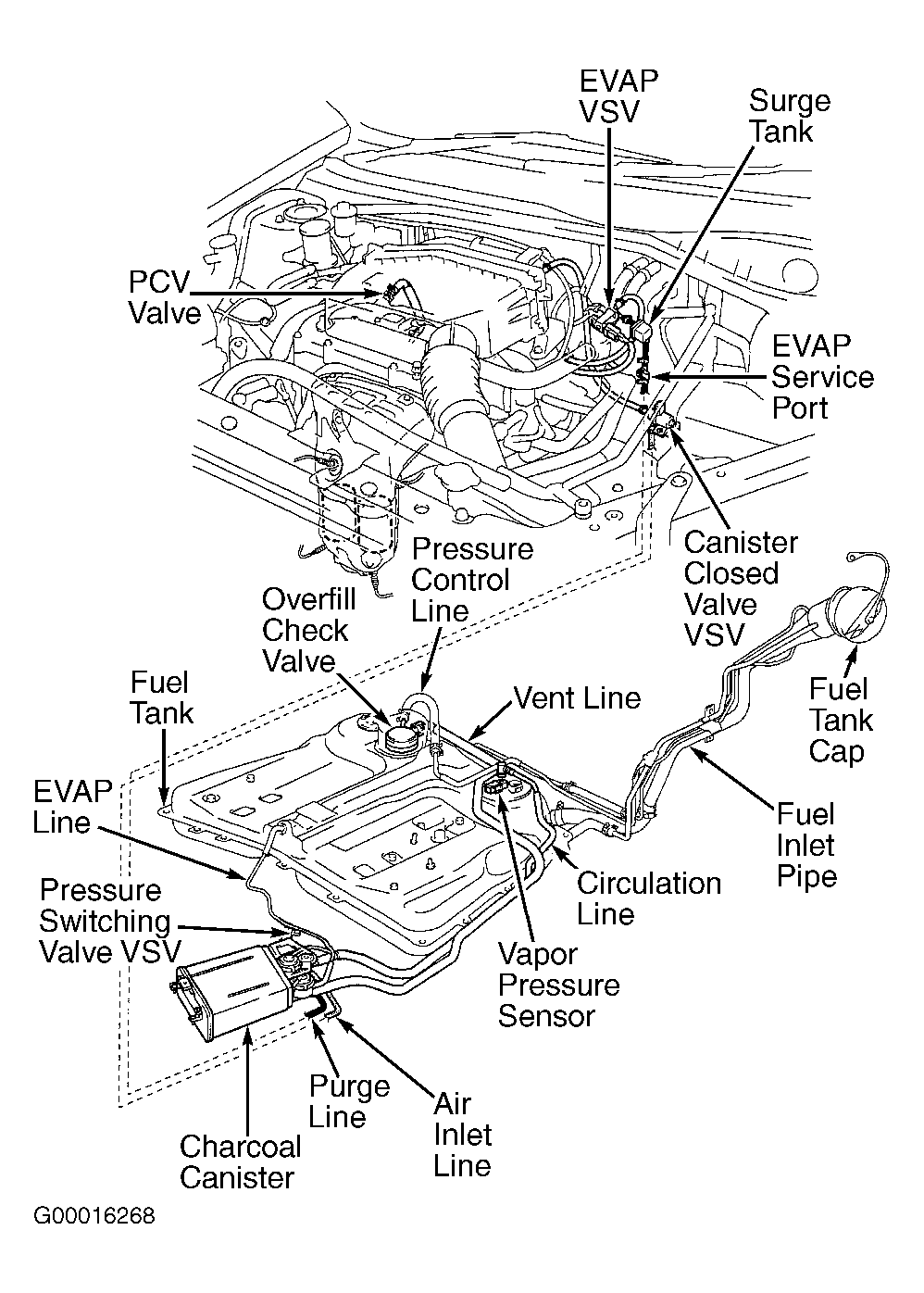 EVAP VSV

Surge Tank

PCV Valve

EVAP Service Port

Canister Closed Valve VSV

Pressure Control Line

Overfill Check Valve

Fuel Tank

Vent Line

Fuel Tank Cap

EVAP Line

Fuel Inlet Pipe

Circulation Line

Pressure Switching Valve VSV

Vapor Pressure Sensor

Purge Line

Air Inlet Line

Charcoal Canister

G00016268