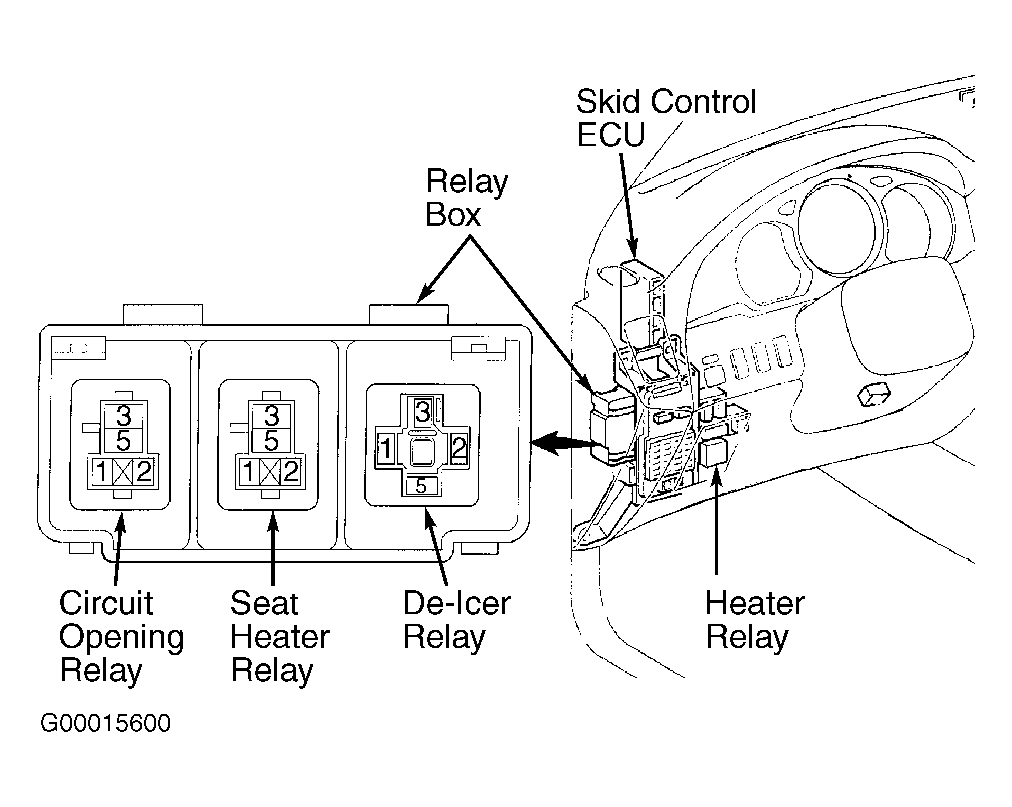 Skid Control ECU

Relay Box

3
5
1 2

3
5
1 2

3
1 2
5

Circuit Opening Relay

Seat Heater Relay

De-Icer Relay

Heater Relay

G00015600