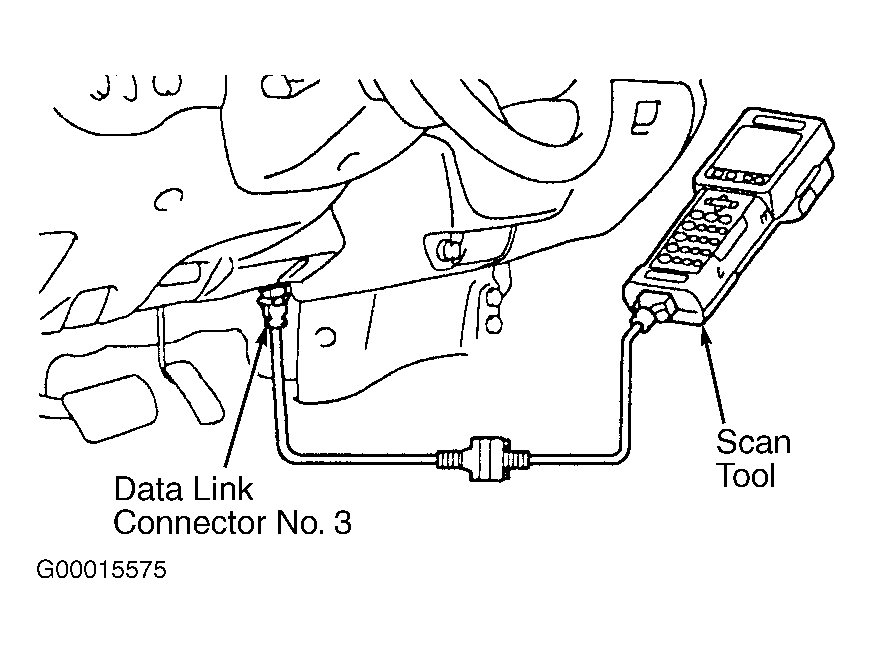 Scan Tool

Data Link Connector No. 3

G00015575