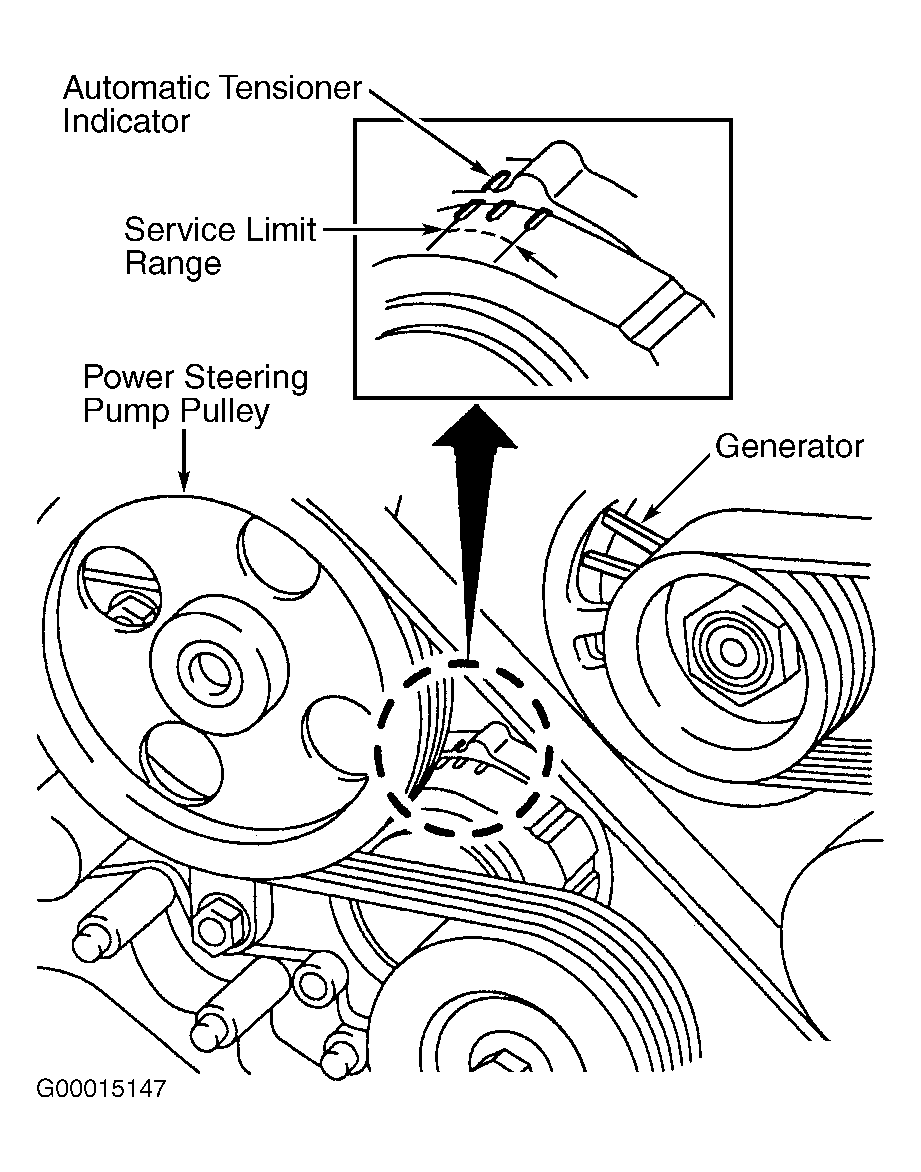 Automatic Tensioner Indicator

Service Limit Range

Power Steering Pump Pulley

Generator

G00015147