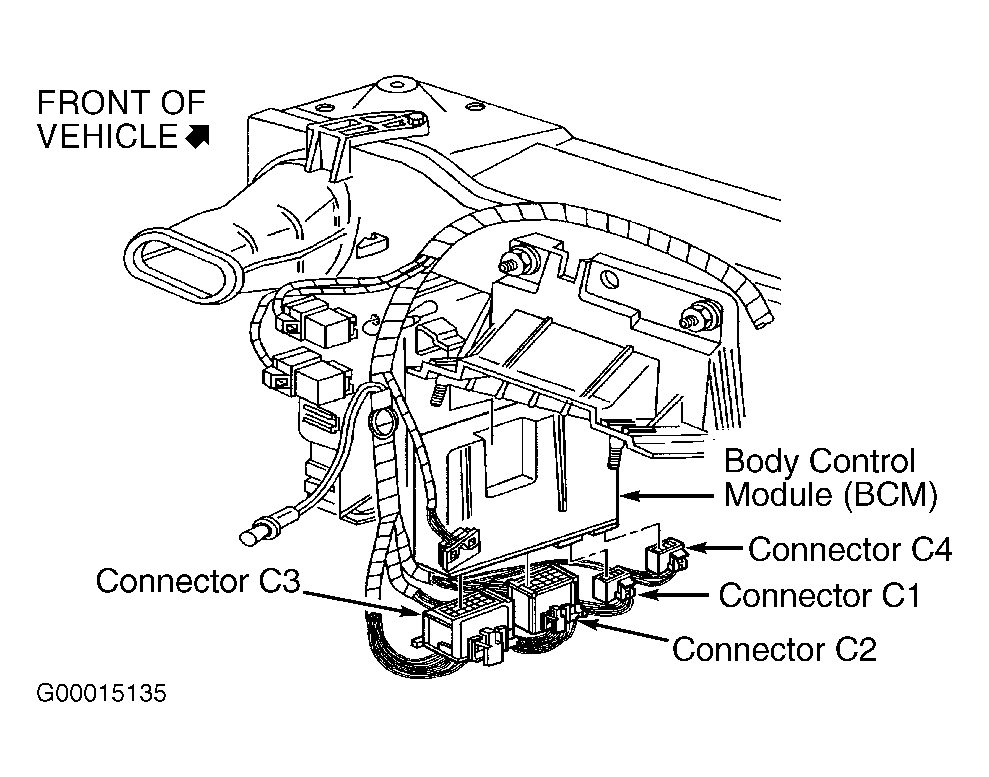 FRONT OF VEHICLE

Body Control Module (BCM)

Connector C4

Connector C3

Connector C1

Connector C2

G00015135