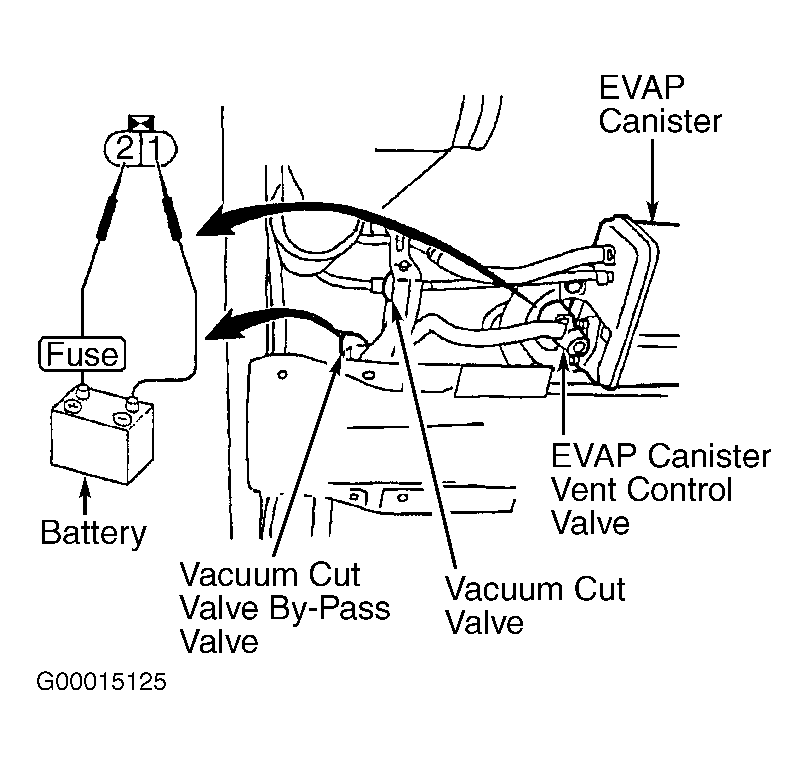 EVAP Canister

2 1

Fuse

Battery

EVAP Canister Vent Control Valve

Vacuum Cut Valve By-Pass Valve

Vacuum Cut Valve

G00015125