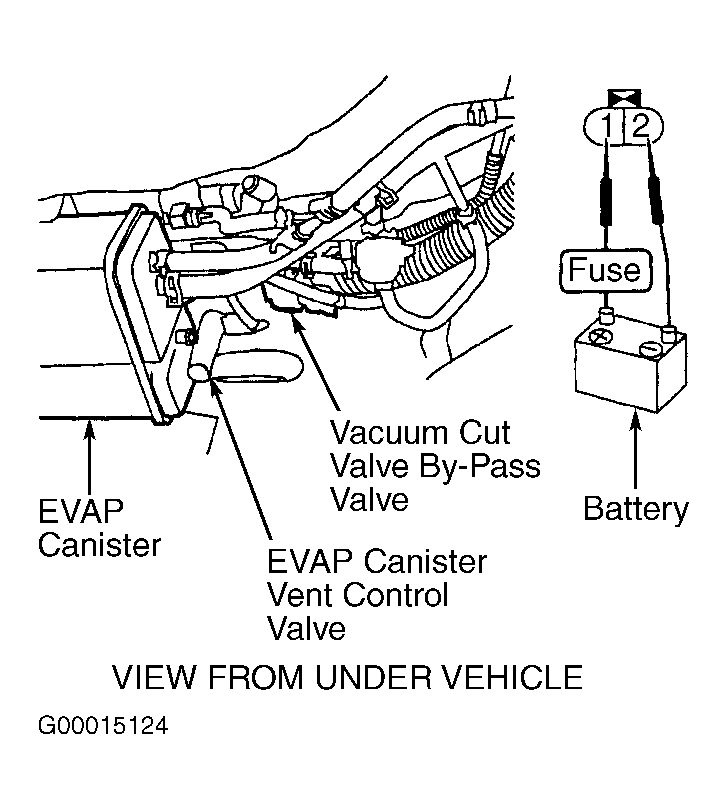 1 2

Fuse

Vacuum Cut Valve By-Pass Valve

Battery

EVAP Canister

EVAP Canister Vent Control Valve

VIEW FROM UNDER VEHICLE

G00015124