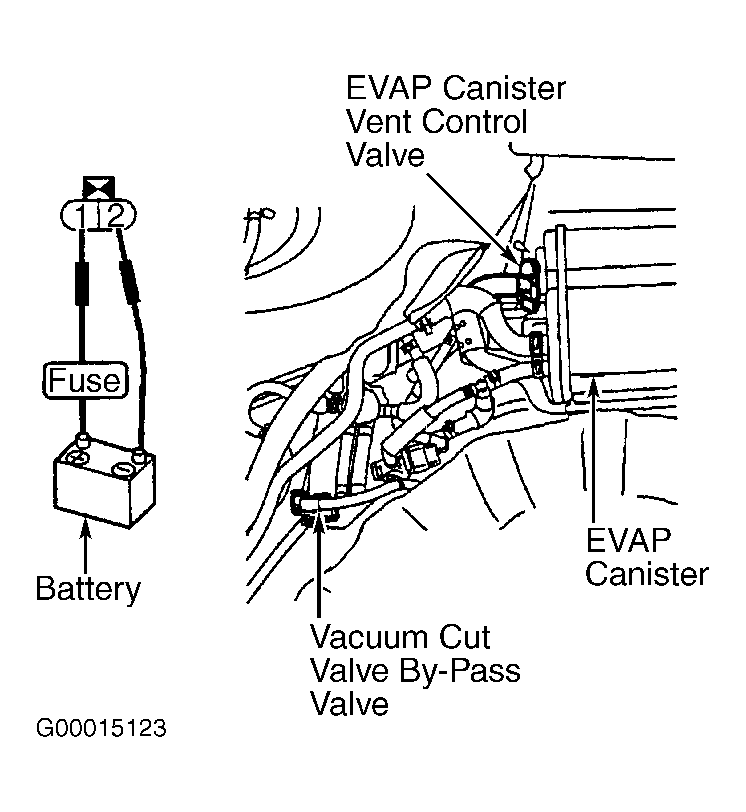 EVAP Canister Vent Control Valve

1 2

Fuse

Battery

EVAP Canister

Vacuum Cut Valve By-Pass Valve

G00015123