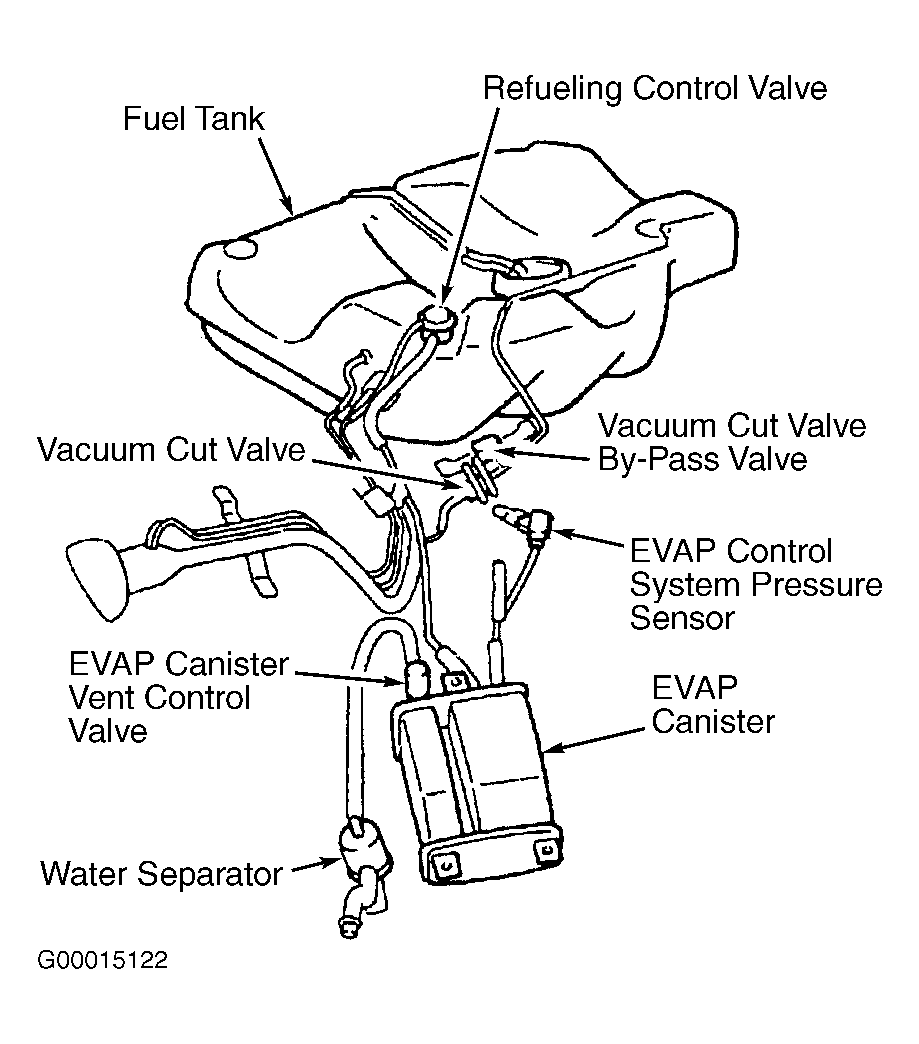 Refueling Control Valve

Fuel Tank

Vacuum Cut Valve

Vacuum Cut Valve
By-Pass Valve

EVAP Control
System Pressure
Sensor

EVAP Canister
Vent Control
Valve

EVAP
Canister

Water Separator

G00015122