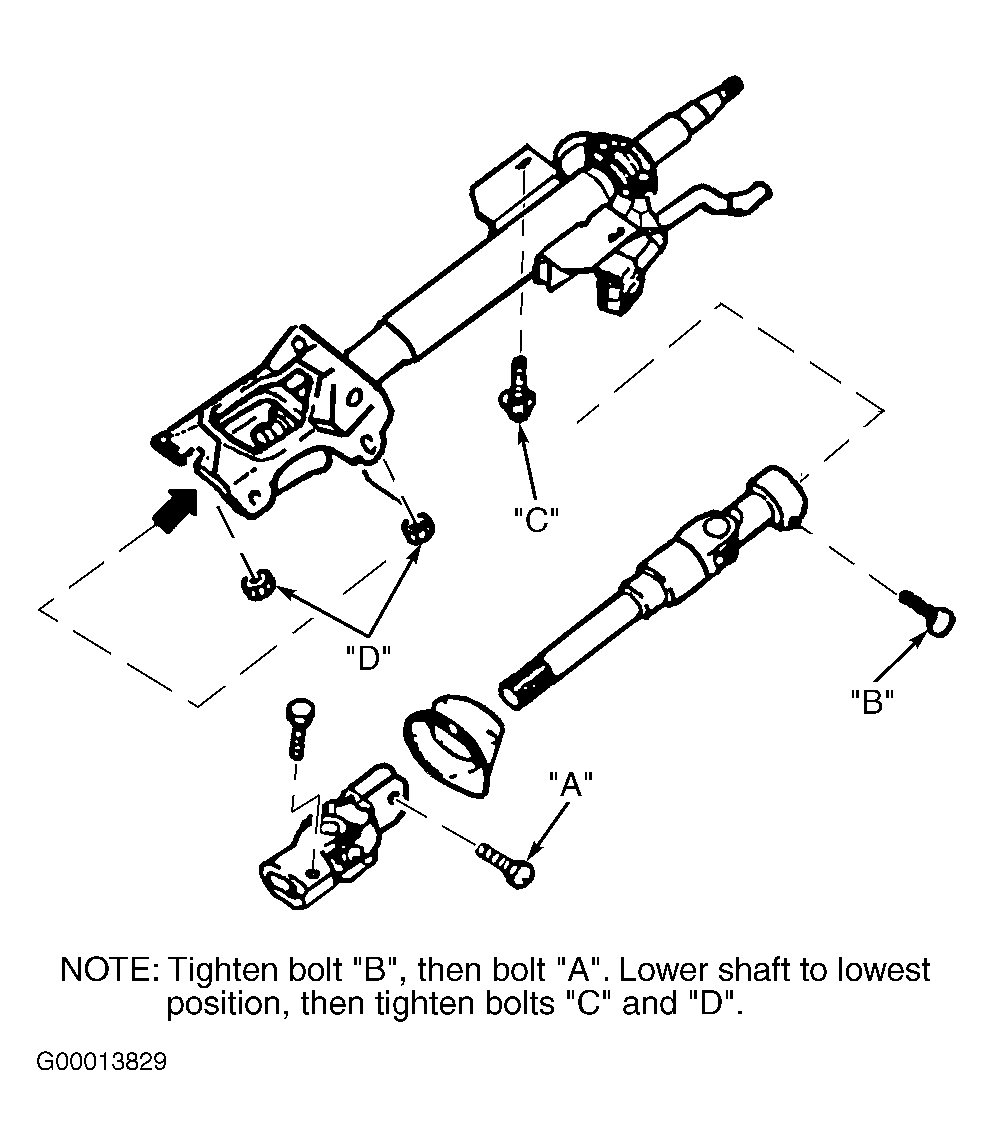 "C"

"D"

"B"

"A"

NOTE: Tighten bolt "B", then bolt "A". Lower shaft to lowest position, then tighten bolts "C" and "D".

G00013829