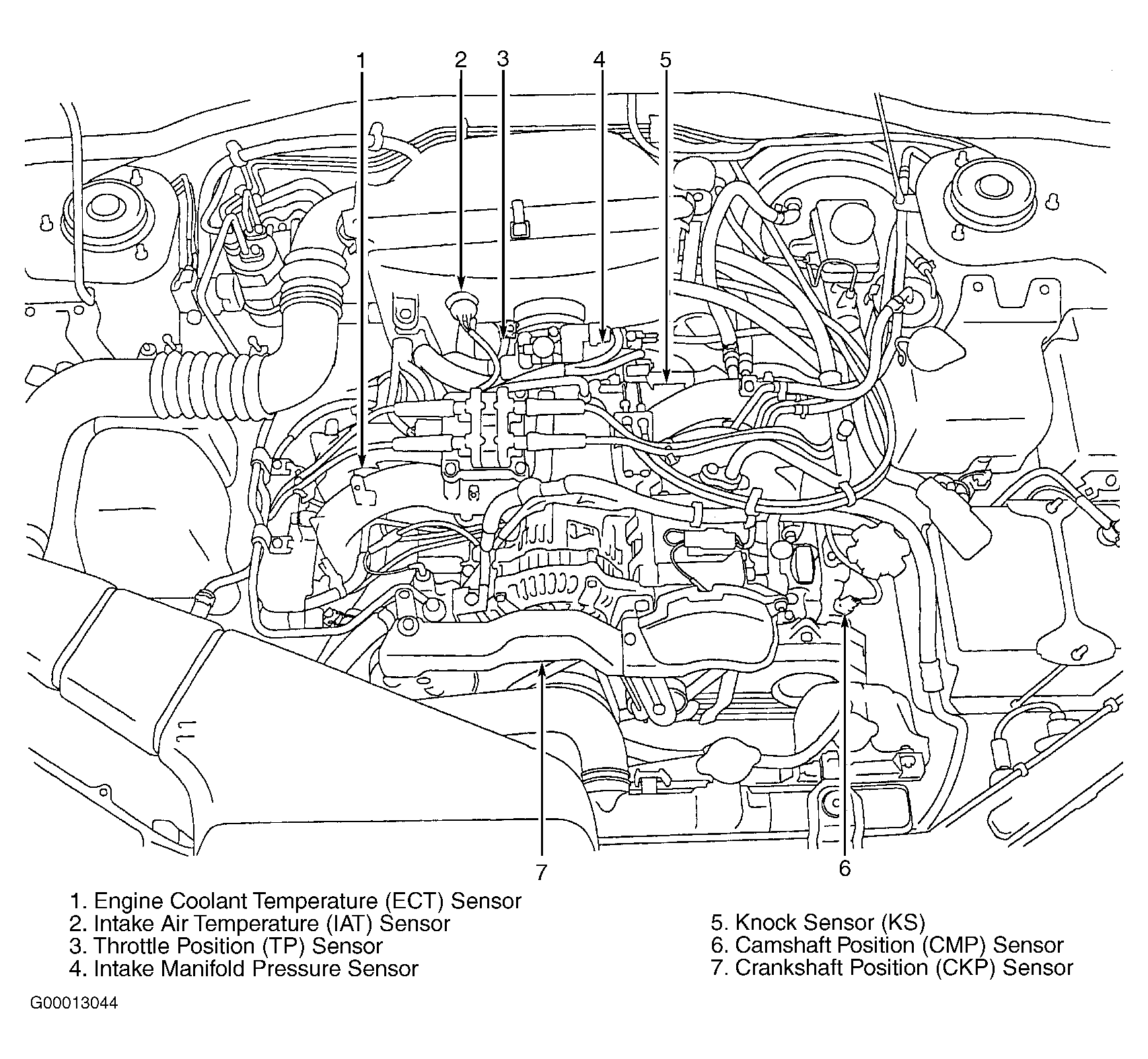 1 2 3 4 5

7 6

1. Engine Coolant Temperature (ECT) Sensor
2. Intake Air Temperature (IAT) Sensor
3. Throttle Position (TP) Sensor
4. Intake Manifold Pressure Sensor

5. Knock Sensor (KS)
6. Camshaft Position (CMP) Sensor
7. Crankshaft Position (CKP) Sensor

G00013044