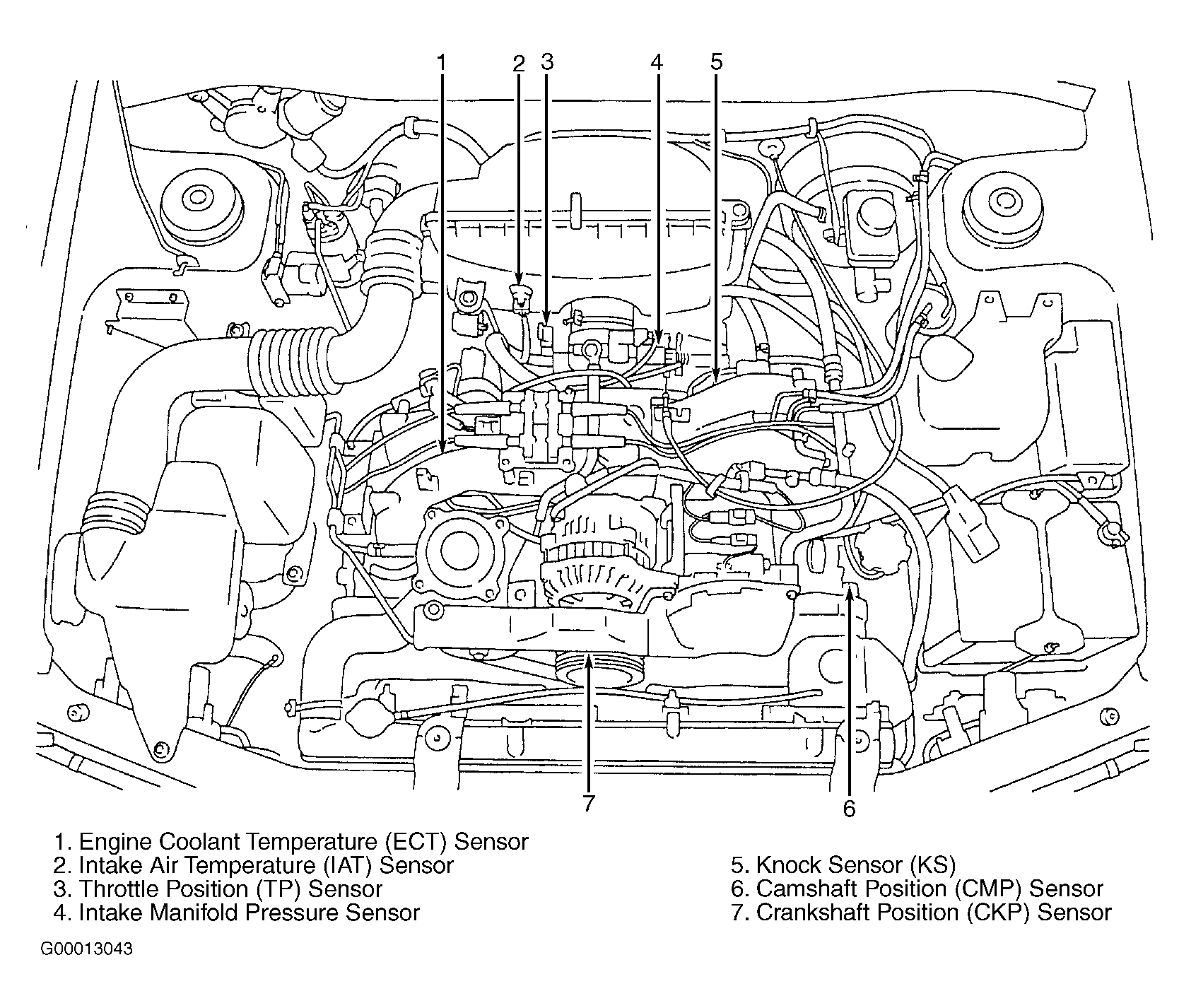 1 2 3 4 5

7 6

1. Engine Coolant Temperature (ECT) Sensor
2. Intake Air Temperature (IAT) Sensor
3. Throttle Position (TP) Sensor
4. Intake Manifold Pressure Sensor

5. Knock Sensor (KS)
6. Camshaft Position (CMP) Sensor
7. Crankshaft Position (CKP) Sensor

G00013043