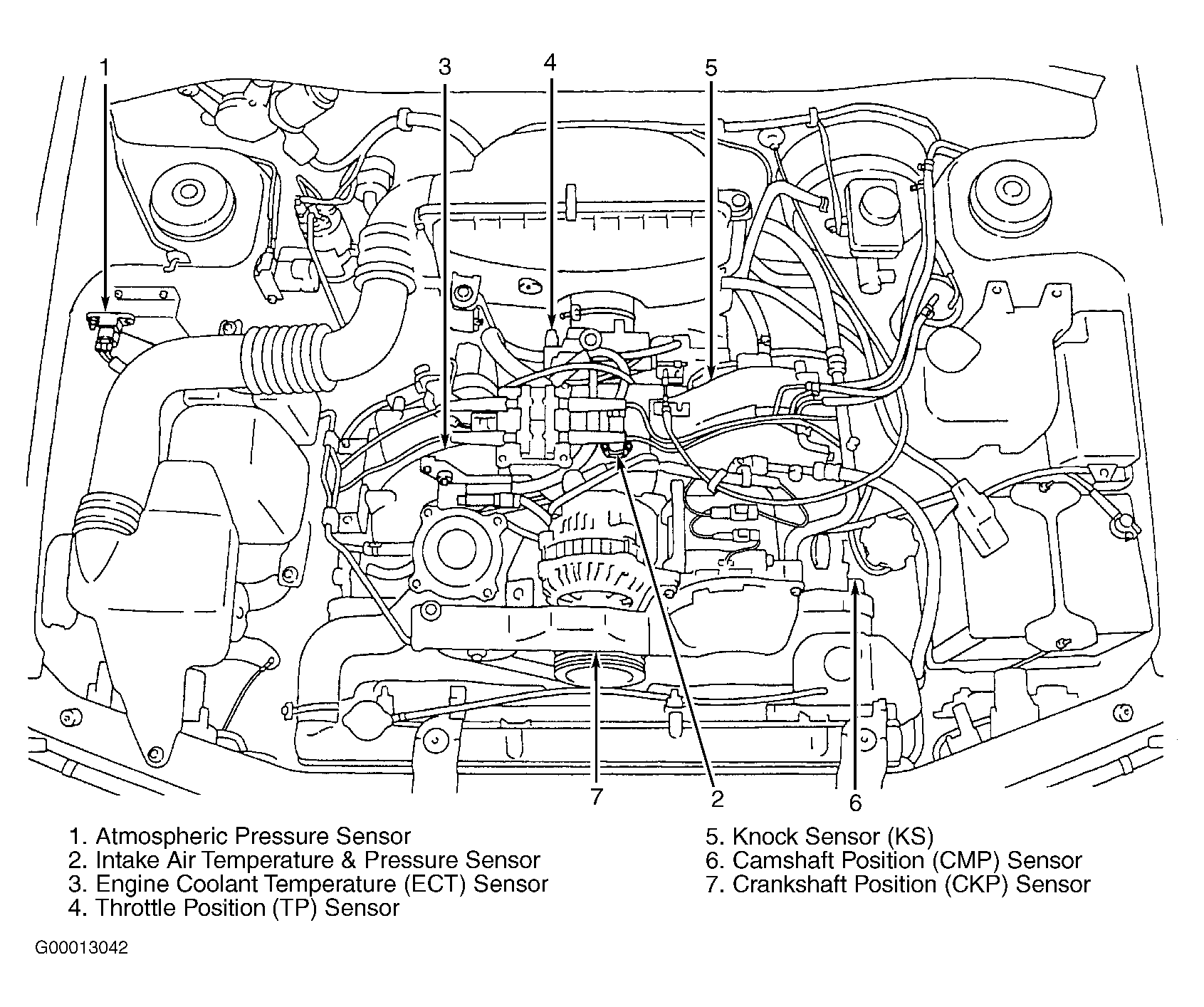 1
3
4
5
7
2
6

1. Atmospheric Pressure Sensor
2. Intake Air Temperature & Pressure Sensor
3. Engine Coolant Temperature (ECT) Sensor
4. Throttle Position (TP) Sensor

5. Knock Sensor (KS)
6. Camshaft Position (CMP) Sensor
7. Crankshaft Position (CKP) Sensor

G00013042