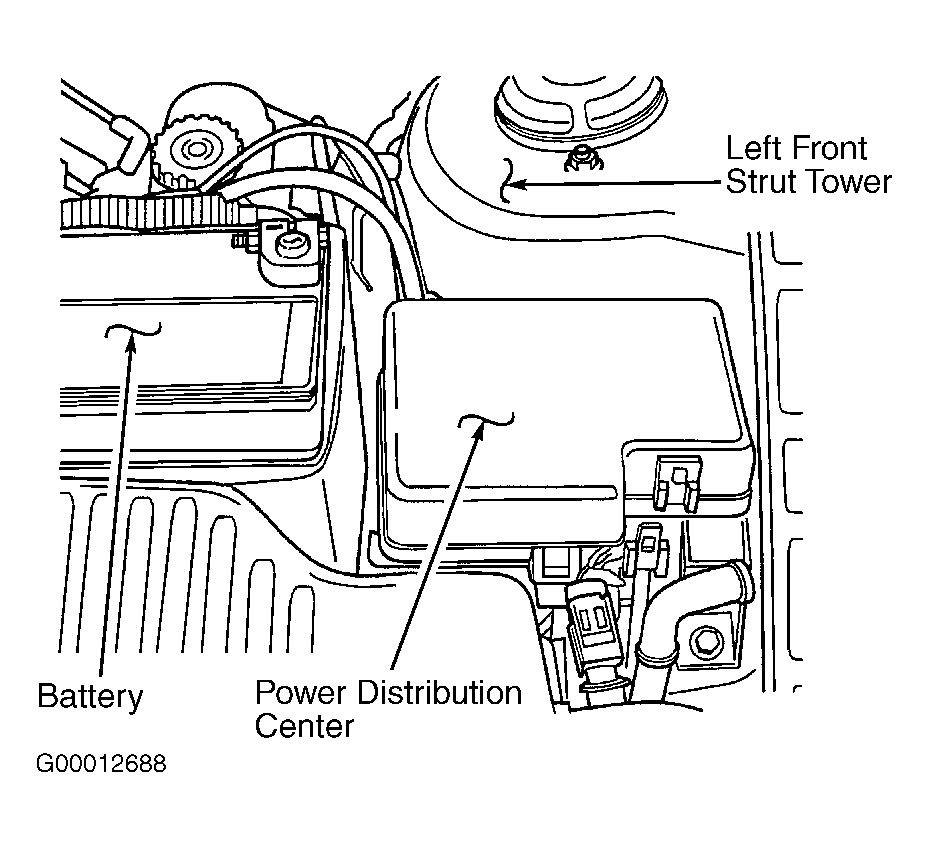 Left Front
Strut Tower

Battery

Power Distribution
Center

G00012688