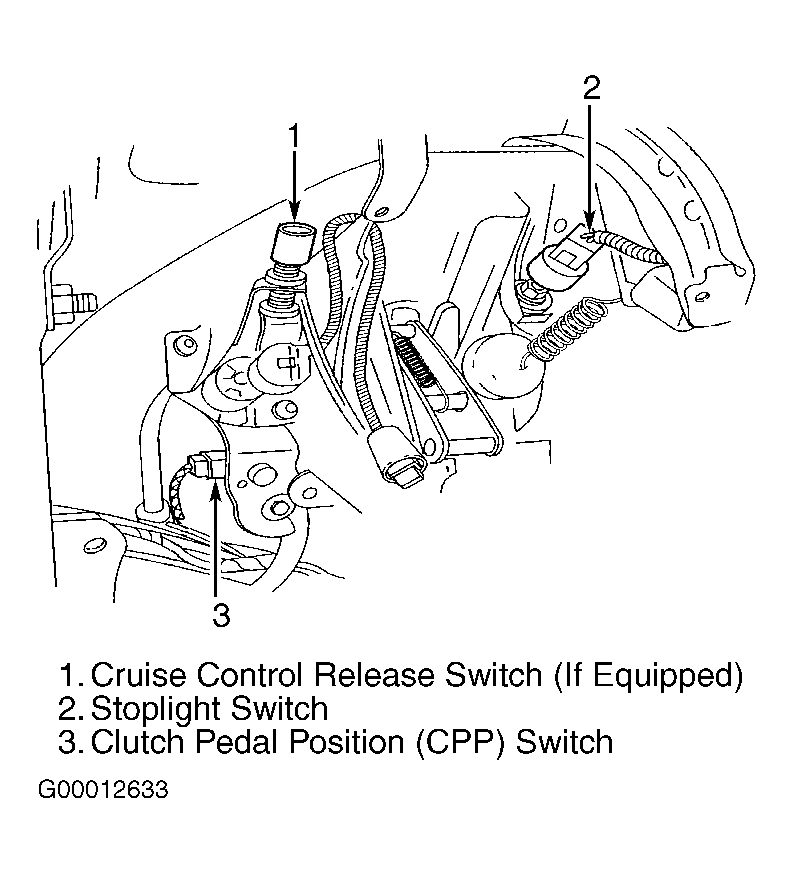 1

2

3

1. Cruise Control Release Switch (If Equipped)
2. Stoplight Switch
3. Clutch Pedal Position (CPP) Switch

G00012633