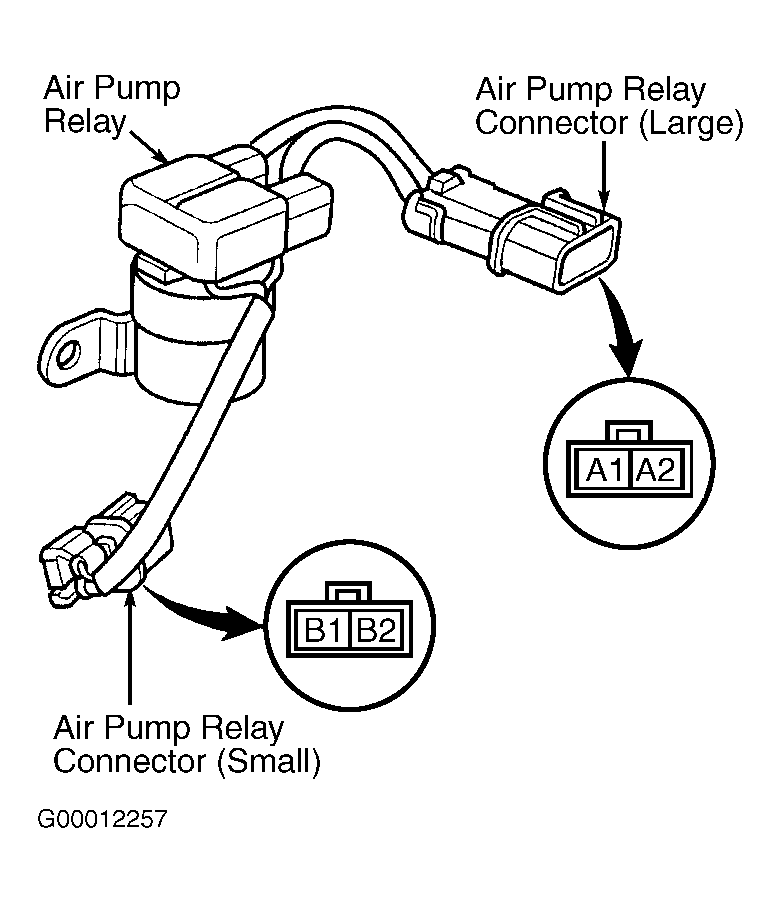 Air Pump Relay

Air Pump Relay Connector (Large)

A1 A2

B1 B2

Air Pump Relay Connector (Small)

G00012257