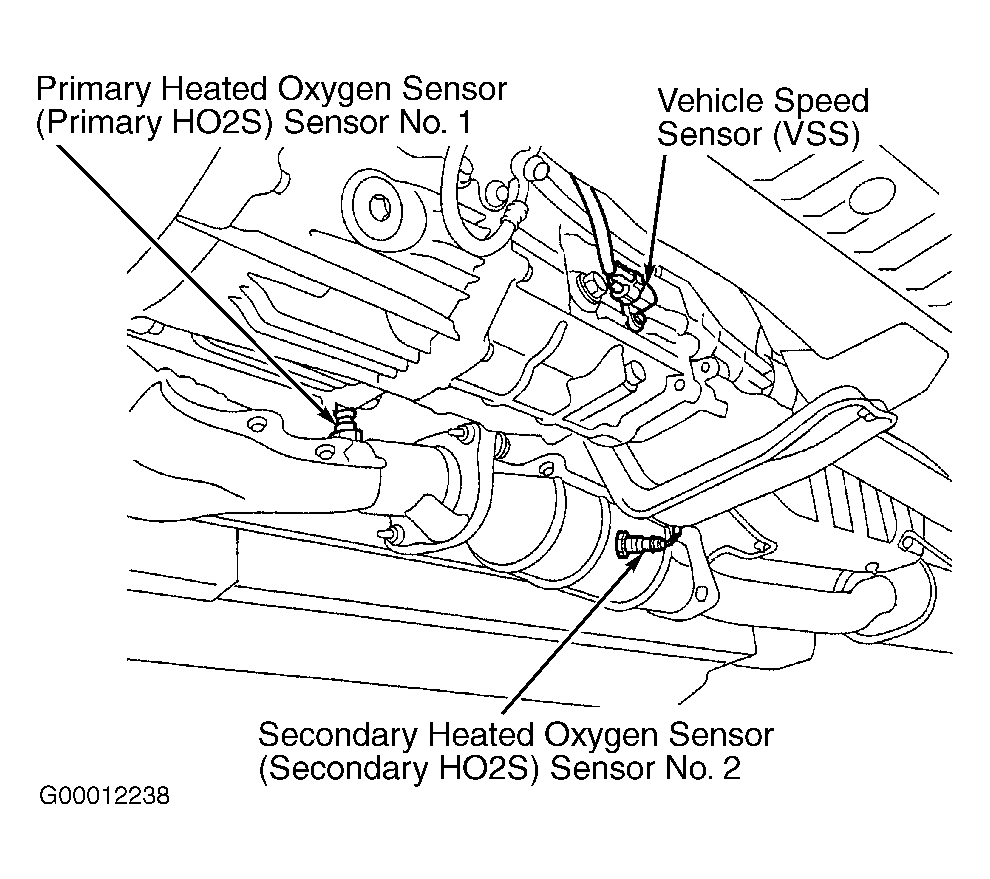 Primary Heated Oxygen Sensor (Primary HO2S) Sensor No. 1

Vehicle Speed Sensor (VSS)

Secondary Heated Oxygen Sensor (Secondary HO2S) Sensor No. 2

G00012238