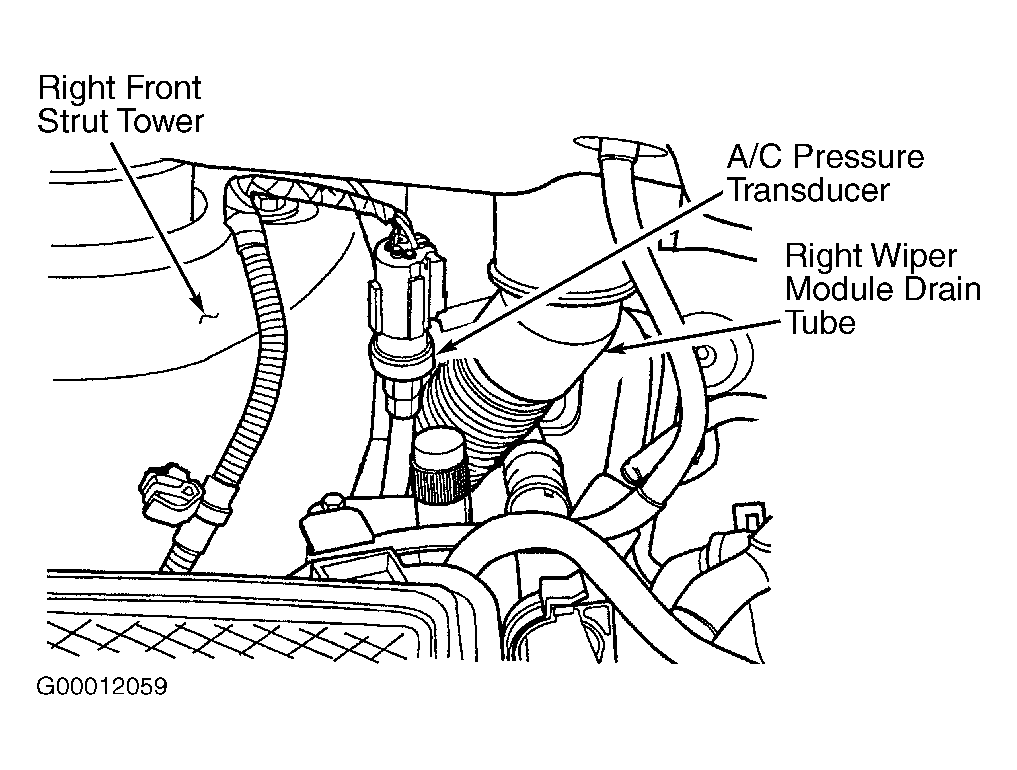 Right Front
Strut Tower

A/C Pressure
Transducer

Right Wiper
Module Drain
Tube

G00012059