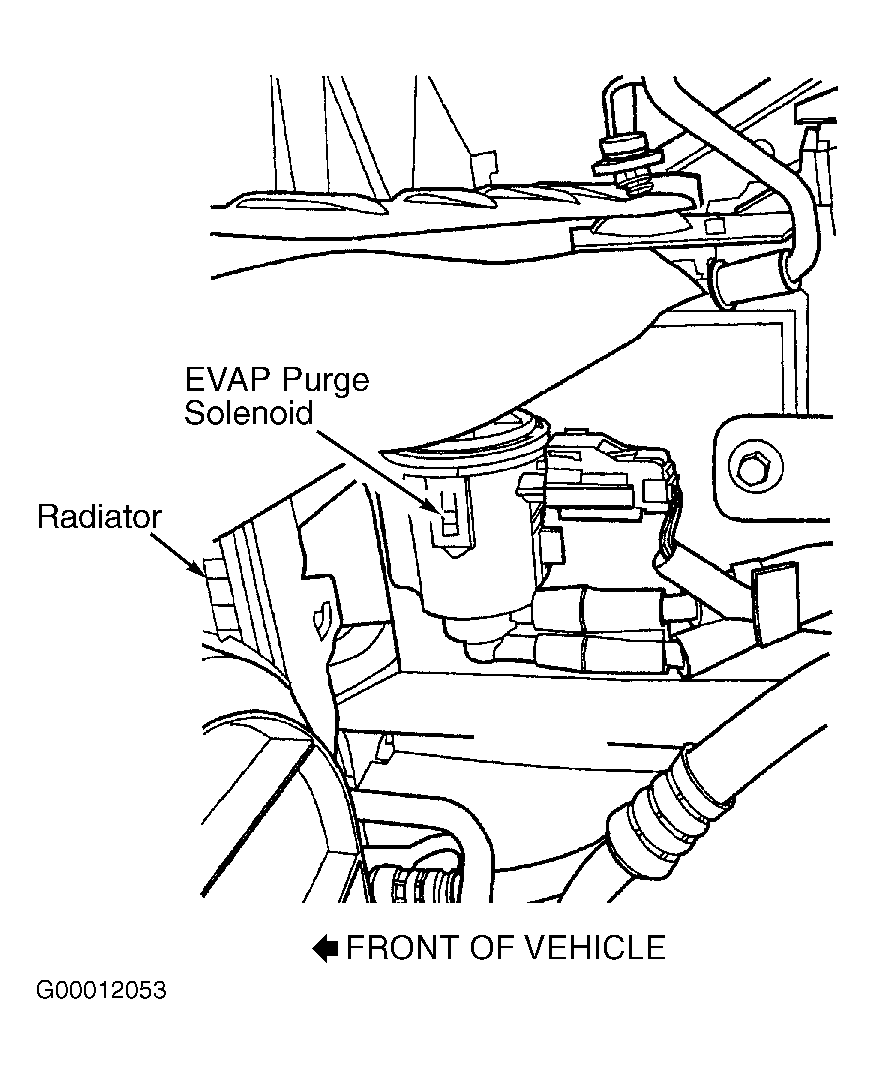 EVAP Purge Solenoid

Radiator

FRONT OF VEHICLE

G00012053