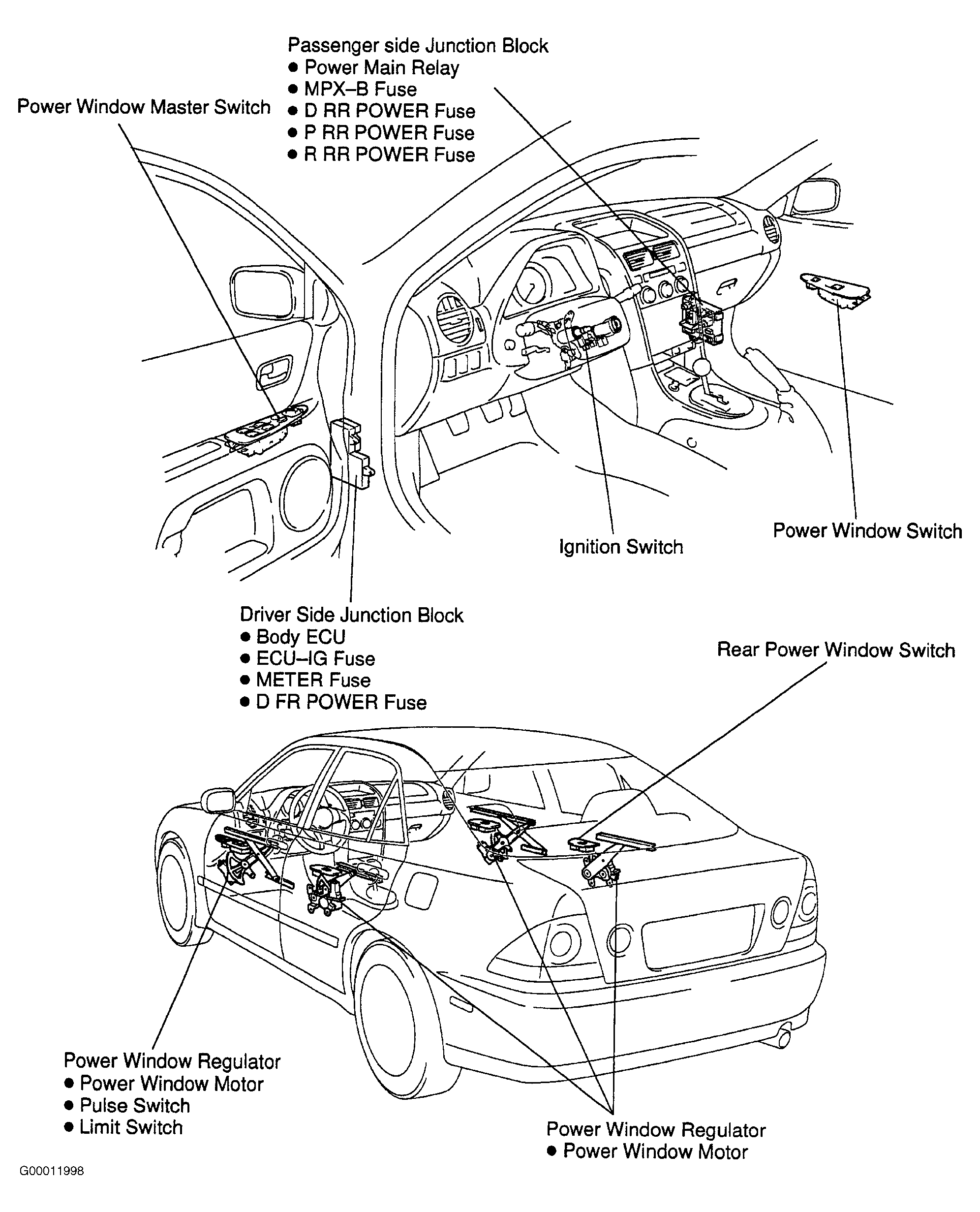 Passenger side Junction Block
● Power Main Relay
● MPX–B Fuse
● D RR POWER Fuse
● P RR POWER Fuse
● R RR POWER Fuse

Power Window Master Switch

Ignition Switch

Power Window Switch

Driver Side Junction Block
● Body ECU
● ECU–IG Fuse
● METER Fuse
● D FR POWER Fuse

Rear Power Window Switch

Power Window Regulator
● Power Window Motor
● Pulse Switch
● Limit Switch

Power Window Regulator
● Power Window Motor

G00011998