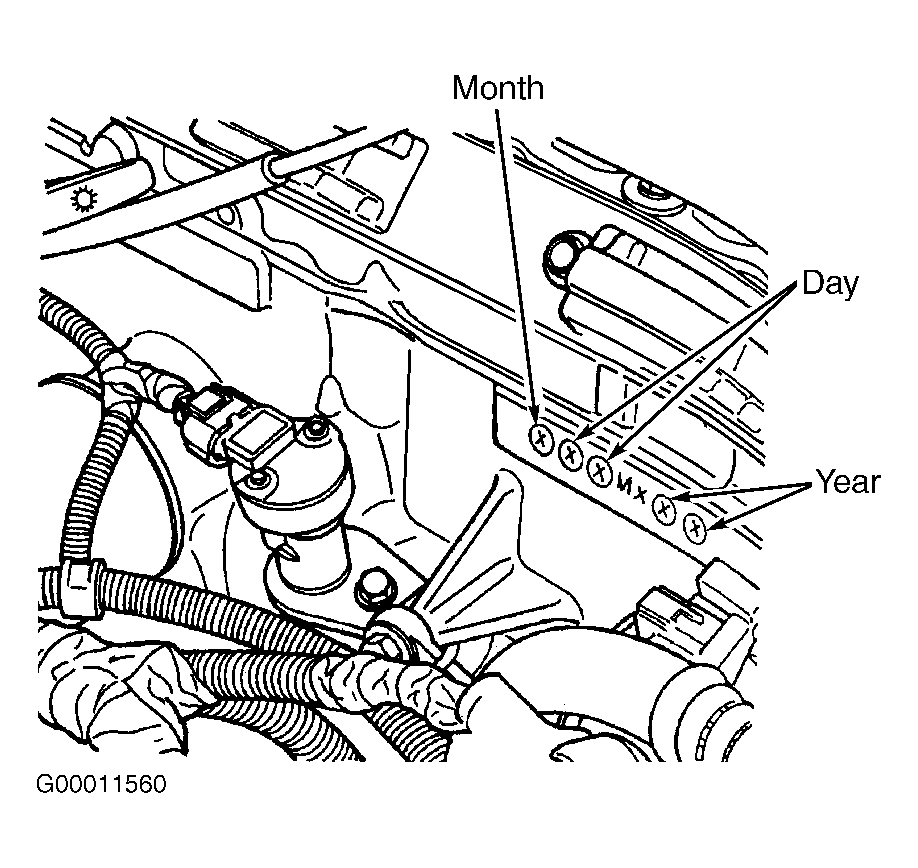 Month

Day

Year

X X X M X X X

G00011560