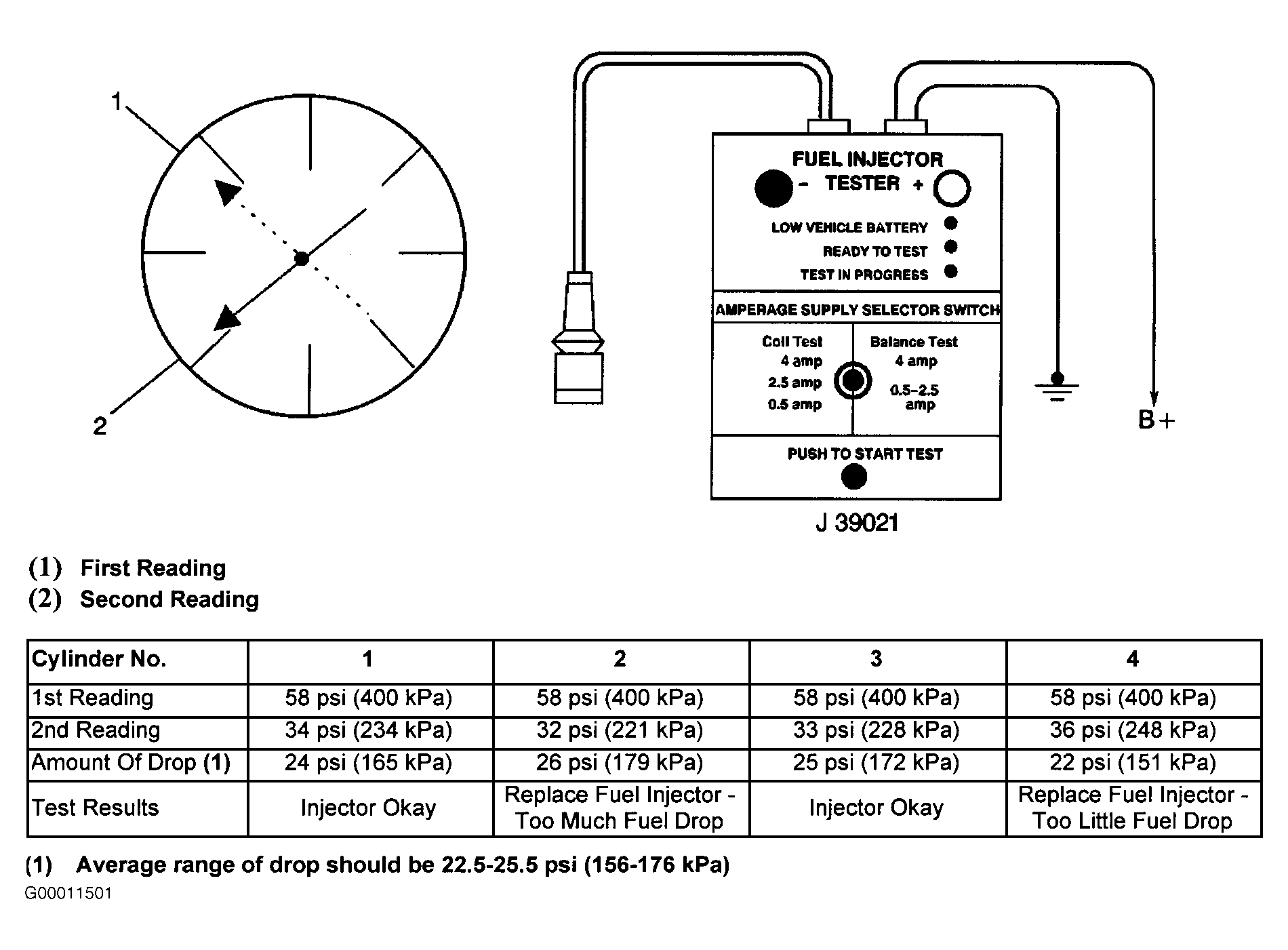 1

2

FUEL INJECTOR
- TESTER +

LOW VEHICLE BATTERY
READY TO TEST
TEST IN PROGRESS

AMPERAGE SUPPLY SELECTOR SWITCH

Coil Test
4 amp
2.5 amp
0.5 amp

Balance Test
4 amp
0.5-2.5 amp

PUSH TO START TEST

B+

J 39021

(1) First Reading
(2) Second Reading

| Cylinder No. | 1 | 2 | 3 | 4 |
|---|---|---|---|---|
| 1st Reading | 58 psi (400 kPa) | 58 psi (400 kPa) | 58 psi (400 kPa) | 58 psi (400 kPa) |
| 2nd Reading | 34 psi (234 kPa) | 32 psi (221 kPa) | 33 psi (228 kPa) | 36 psi (248 kPa) |
| Amount Of Drop (1) | 24 psi (165 kPa) | 26 psi (179 kPa) | 25 psi (172 kPa) | 22 psi (151 kPa) |
| Test Results | Injector Okay | Replace Fuel Injector - Too Much Fuel Drop | Injector Okay | Replace Fuel Injector - Too Little Fuel Drop |

(1) Average range of drop should be 22.5-25.5 psi (156-176 kPa)

G00011501