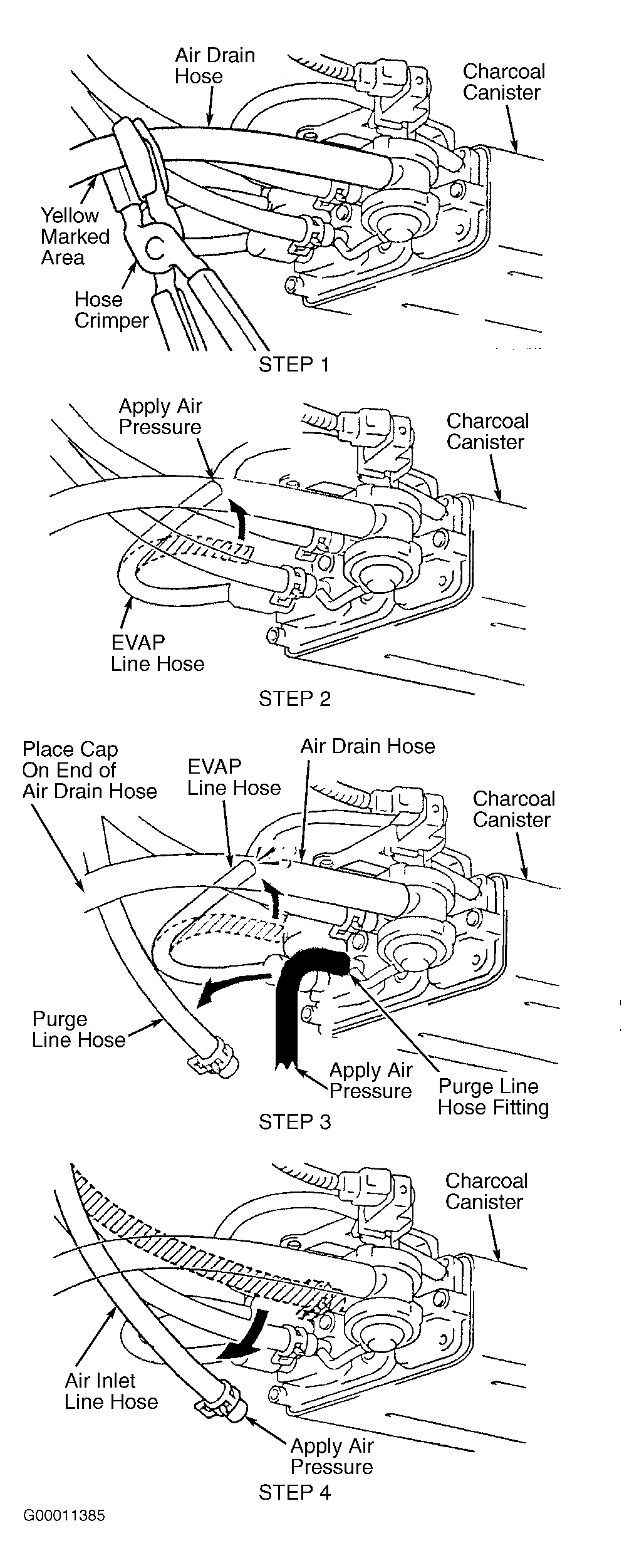 Air Drain Hose

Charcoal Canister

Yellow Marked Area

Hose Crimper

STEP 1

Apply Air Pressure

Charcoal Canister

EVAP Line Hose

STEP 2

Place Cap On End of Air Drain Hose

EVAP Line Hose

Air Drain Hose

Charcoal Canister

Purge Line Hose

Apply Air Pressure

Purge Line Hose Fitting

STEP 3

Charcoal Canister

Air Inlet Line Hose

Apply Air Pressure

STEP 4

G00011385