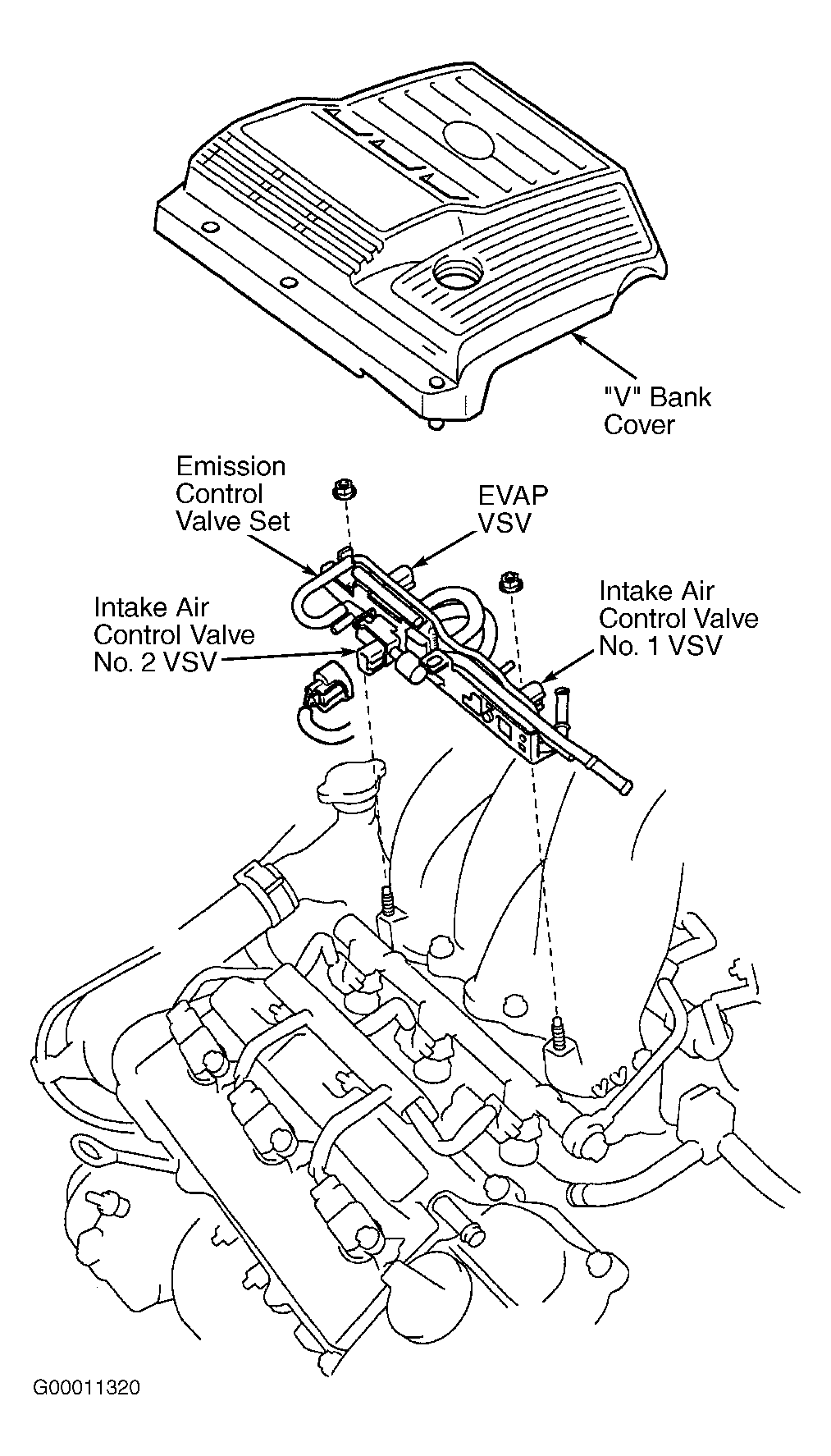 "V" Bank Cover

Emission Control Valve Set

EVAP VSV

Intake Air Control Valve No. 2 VSV

Intake Air Control Valve No. 1 VSV

G00011320