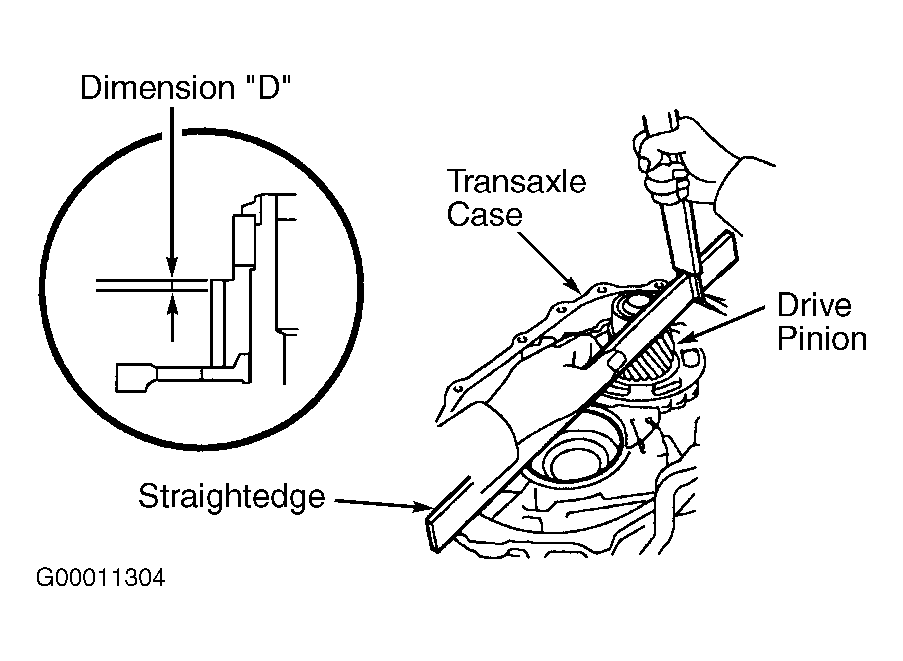 Dimension "D"

Transaxle Case

Drive Pinion

Straightedge

G00011304