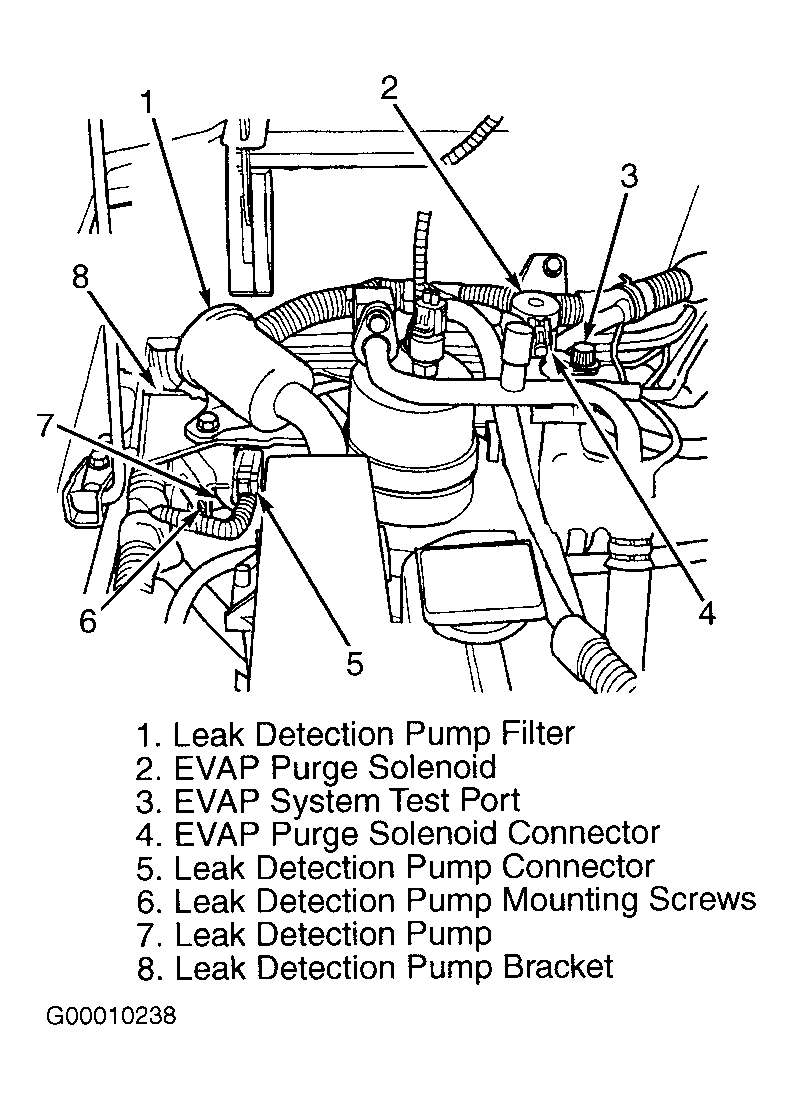 1
2
3
8
7
6
5
4

1. Leak Detection Pump Filter
2. EVAP Purge Solenoid
3. EVAP System Test Port
4. EVAP Purge Solenoid Connector
5. Leak Detection Pump Connector
6. Leak Detection Pump Mounting Screws
7. Leak Detection Pump
8. Leak Detection Pump Bracket

G00010238