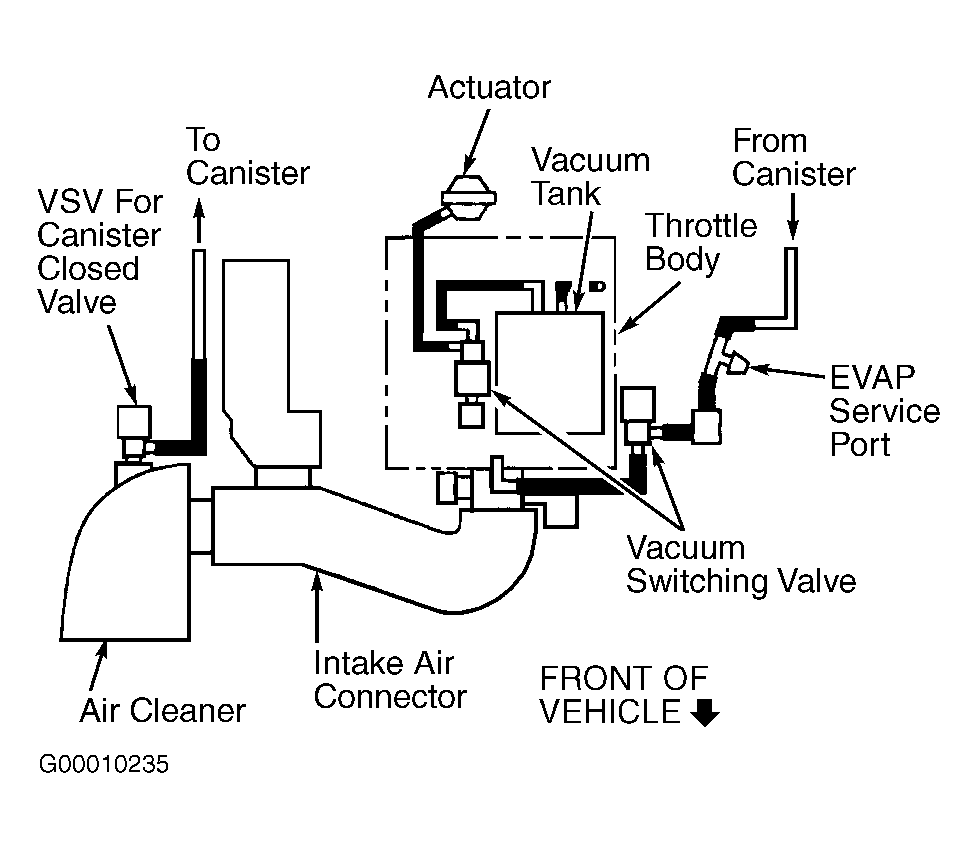 Actuator

To Canister

VSV For Canister Closed Valve

Vacuum Tank

From Canister

Throttle Body

EVAP Service Port

Vacuum Switching Valve

Intake Air Connector

Air Cleaner

FRONT OF VEHICLE

G00010235