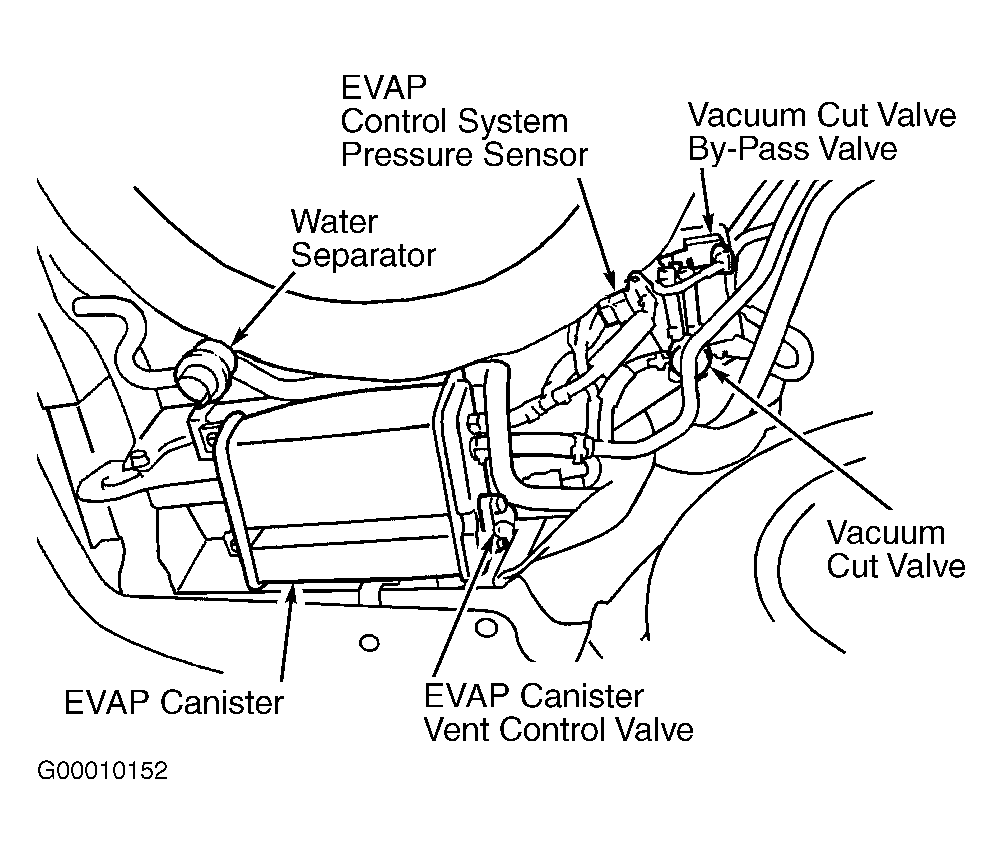 EVAP
Control System
Pressure Sensor

Vacuum Cut Valve
By-Pass Valve

Water
Separator

Vacuum
Cut Valve

EVAP Canister

EVAP Canister
Vent Control Valve

G00010152