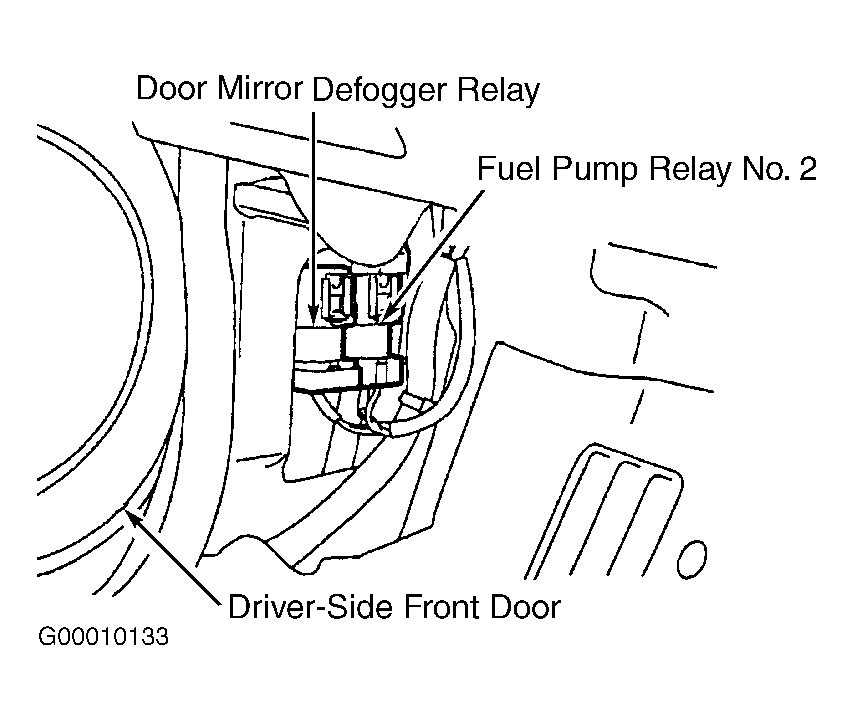 Door Mirror Defogger Relay

Fuel Pump Relay No. 2

Driver-Side Front Door

G00010133