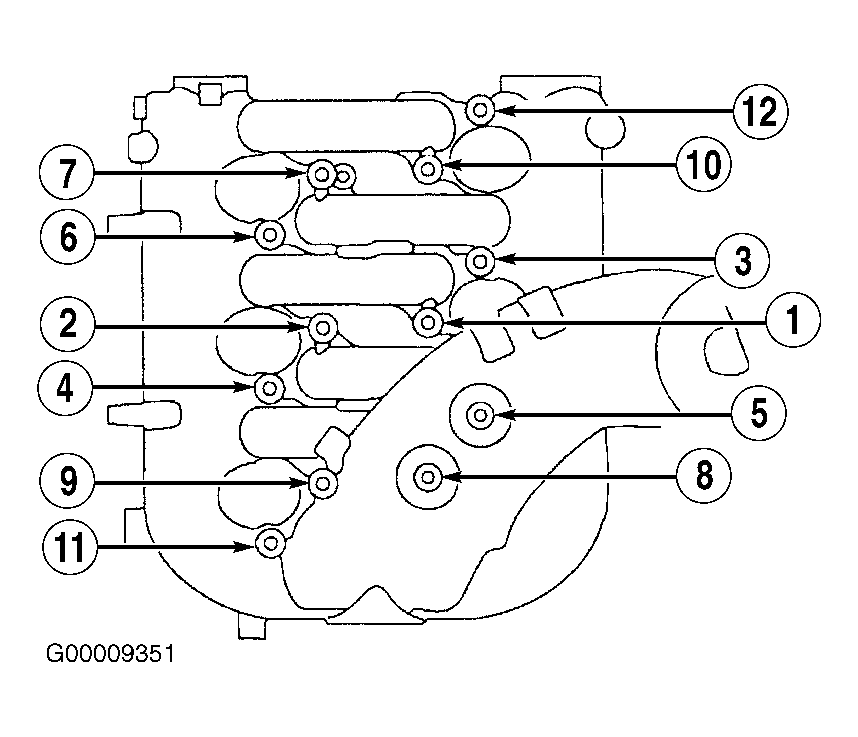 12
7
10
6
3
2
1
4
5
9
8
11
G00009351