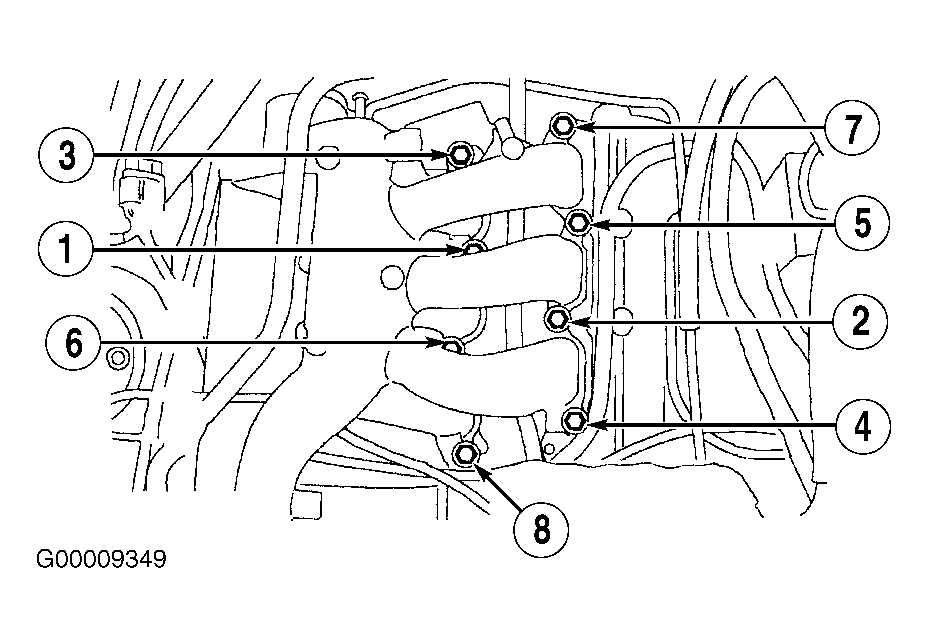 3
1
6
7
5
2
4
8
G00009349