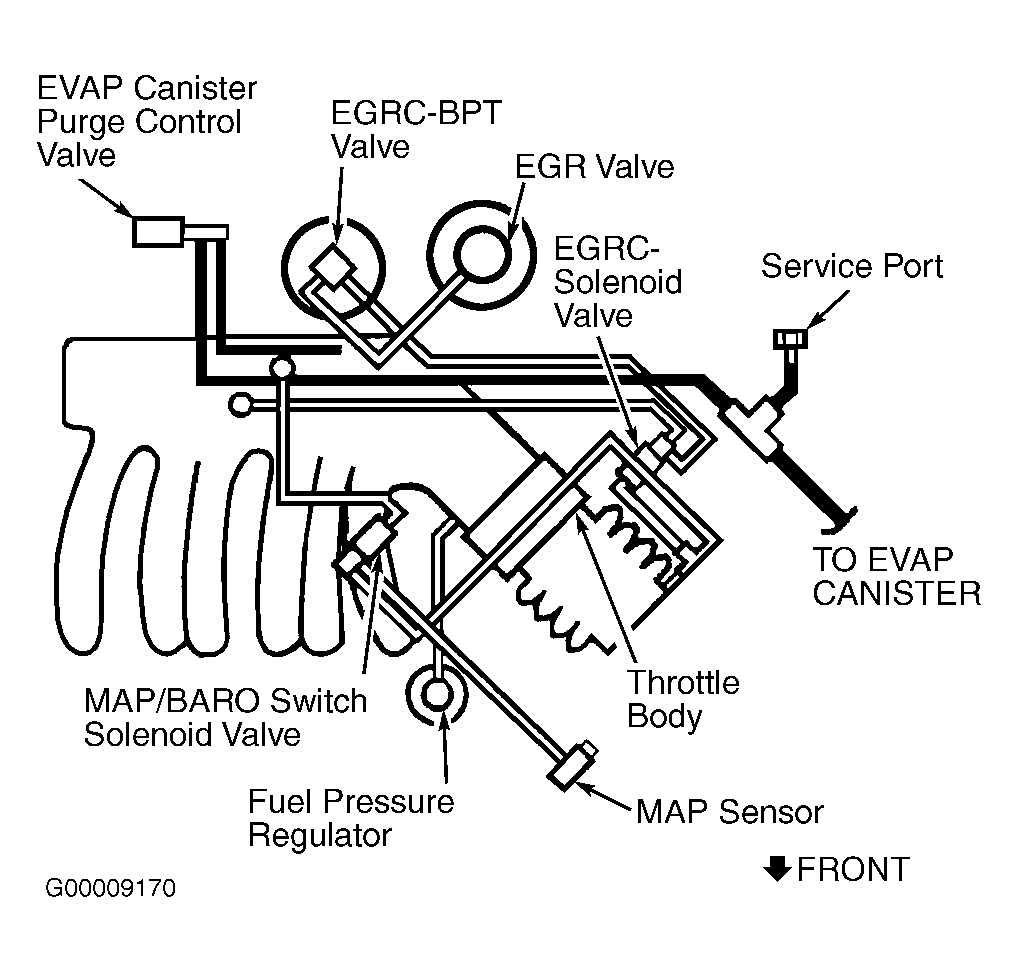 EVAP Canister Purge Control Valve

EGRC-BPT Valve

EGR Valve

EGRC-Solenoid Valve

Service Port

TO EVAP CANISTER

Throttle Body

MAP/BARO Switch Solenoid Valve

Fuel Pressure Regulator

MAP Sensor

FRONT

G00009170